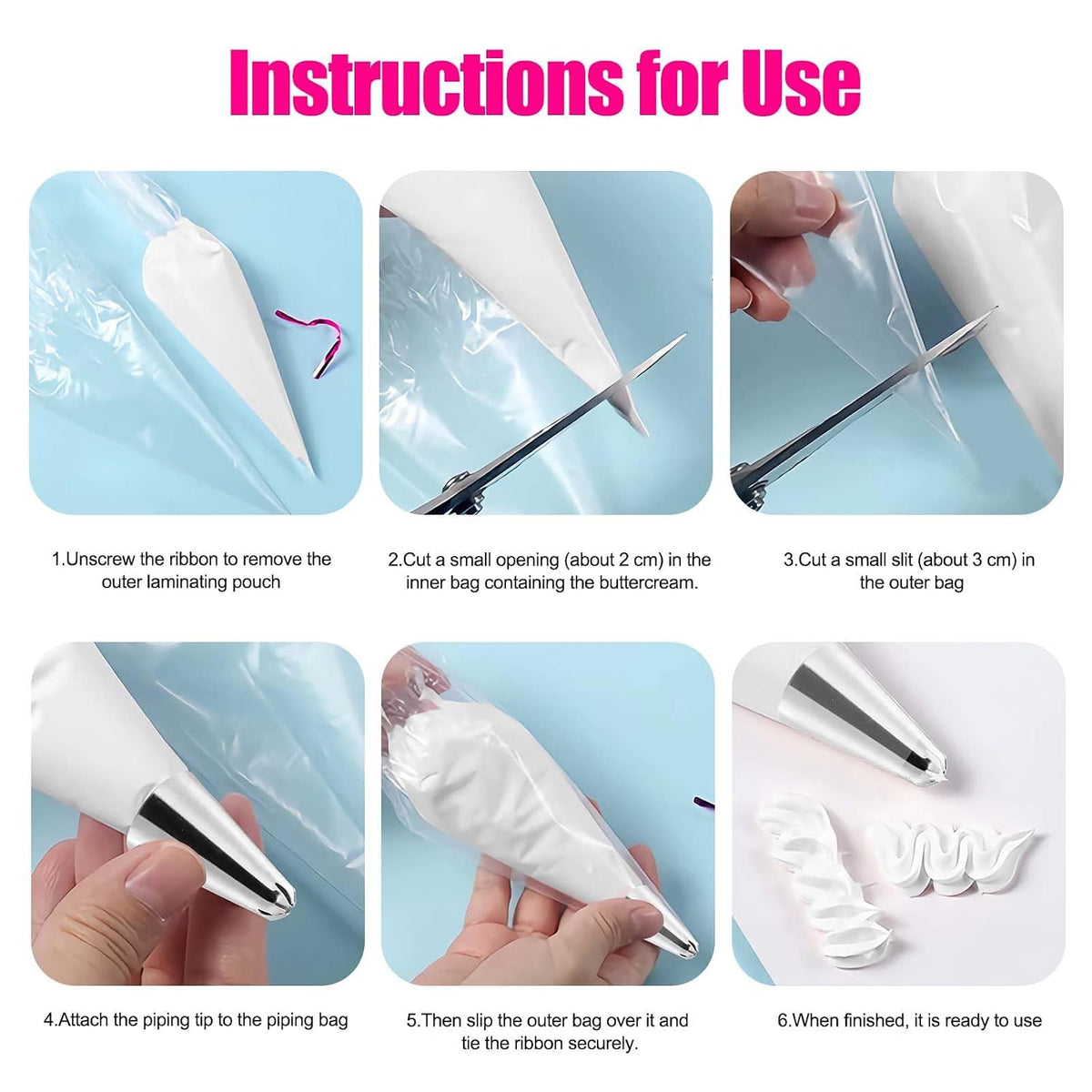 Instructions for Use

1.Unscrew the ribbon to remove the outer laminating pouch

2.Cut a small opening (about 2 cm) in the inner bag containing the buttercream.

3.Cut a small slit (about 3 cm) in the outer bag

4.Attach the piping tip to the piping bag

5.Then slip the outer bag over it and tie the ribbon securely.

6.When finished, it is ready to use