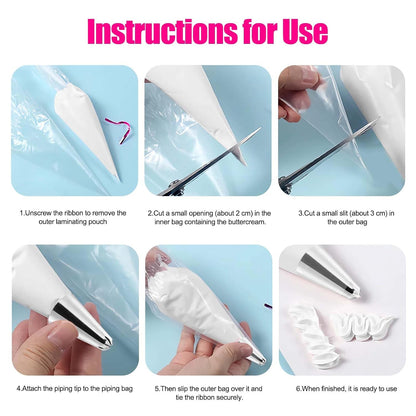 Instructions for Use

1.Unscrew the ribbon to remove the outer laminating pouch

2.Cut a small opening (about 2 cm) in the inner bag containing the buttercream.

3.Cut a small slit (about 3 cm) in the outer bag

4.Attach the piping tip to the piping bag

5.Then slip the outer bag over it and tie the ribbon securely.

6.When finished, it is ready to use