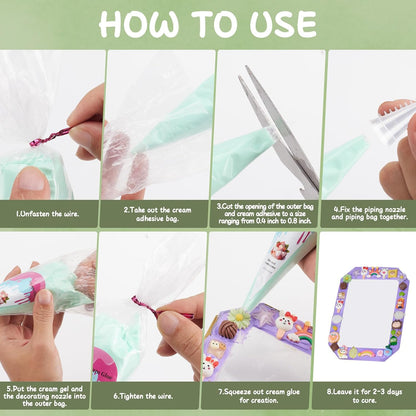 HOW TO USE

1.Unfasten the wire.

2.Take out the cream adhesive bag.

3.Cut the opening of the outer bag and cream adhesive to a size ranging from 0.4 inch to 0.8 inch.

4.Fix the piping nozzle and piping bag together.

5.Put the cream gel and the decorating nozzle into the outer bag.

6.Tighten the wire.

7.Squeeze out cream glue for creation.

8.Leave it for 2-3 days to cure.