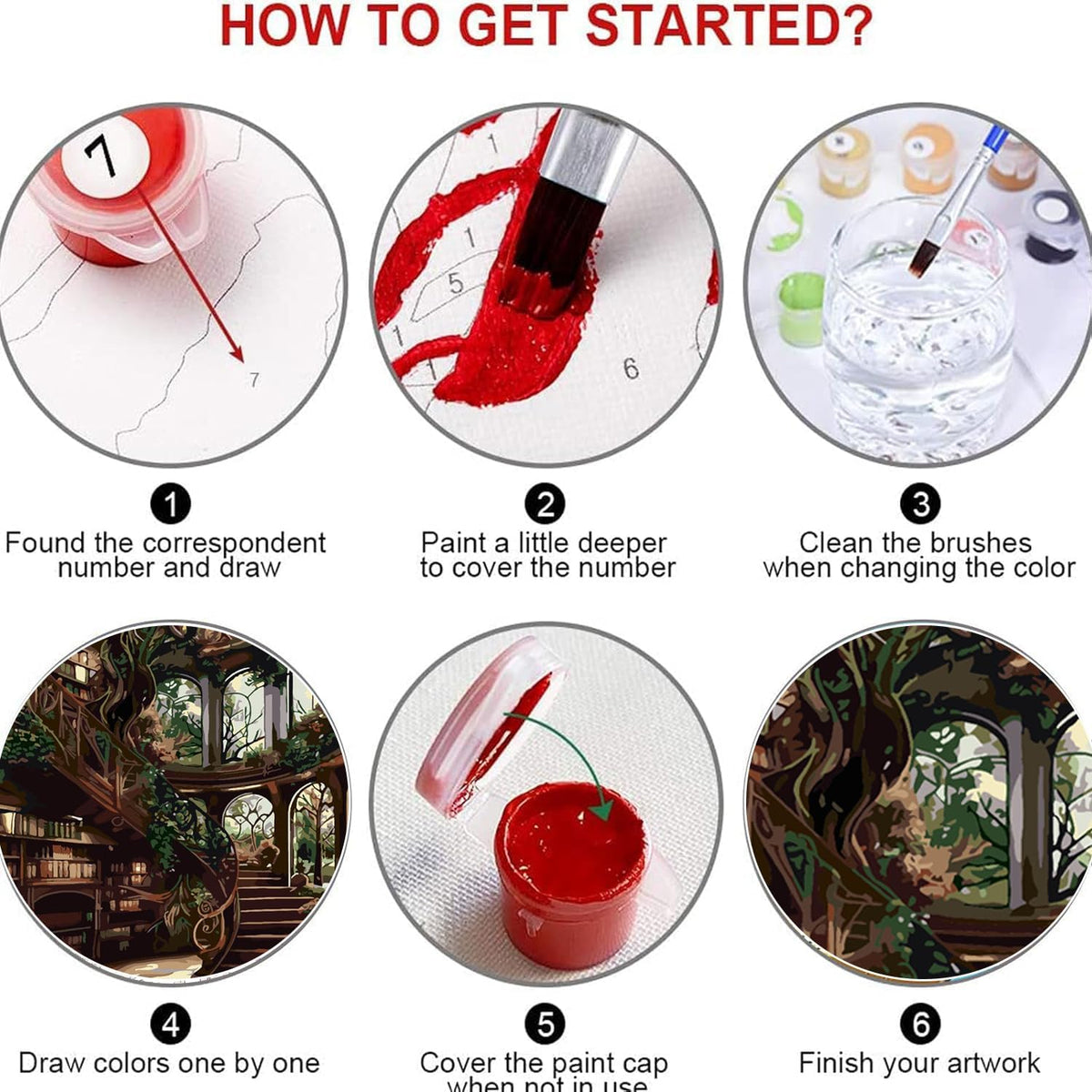 HOW TO GET STARTED?

7

7

1

1

5

1

6

1
Found the correspondent number and draw

2
Paint a little deeper to cover the number

3
Clean the brushes when changing the color

4
Draw colors one by one

5
Cover the paint cap when not in use

6
Finish your artwork