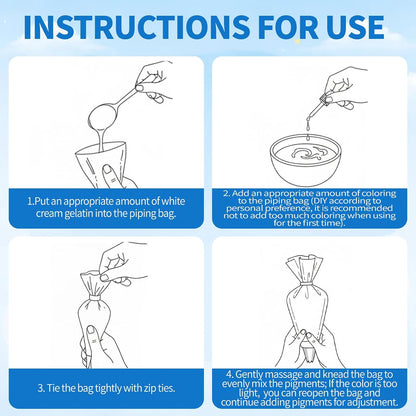 INSTRUCTIONS FOR USE

1.Put an appropriate amount of white cream gelatin into the piping bag.

2. Add an appropriate amount of coloring to the piping bag (DIY according to personal preference, it is recommended not to add too much coloring when using for the first time).

3. Tie the bag tightly with zip ties.

4. Gently massage and knead the bag to evenly mix the pigments; If the color is too light, you can reopen the bag and continue adding pigments for adjustment.